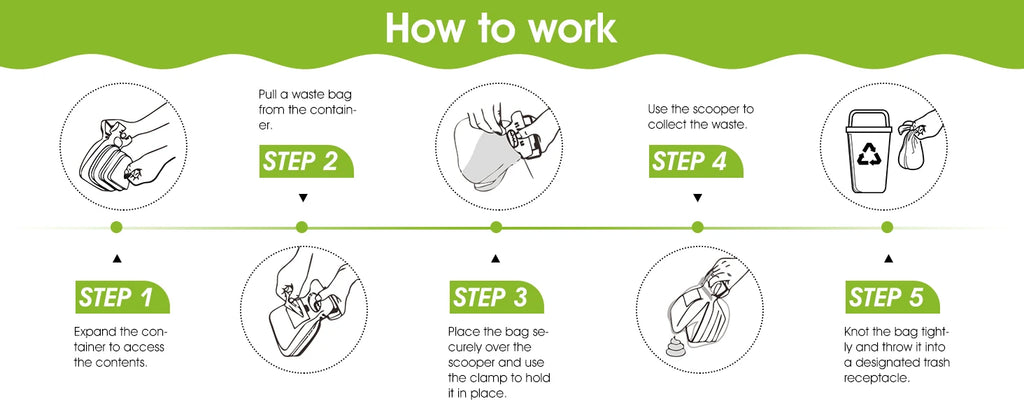 How to work

STEP 1

Expand the container to access the contents.

Pull a waste bag from the container.

STEP 2

STEP 3

Place the bag securely over the scooper and use the clamp to hold it in place.

Use the scooper to collect the waste.

STEP 4

STEP 5

Knot the bag tightly and throw it into a designated trash receptacle.